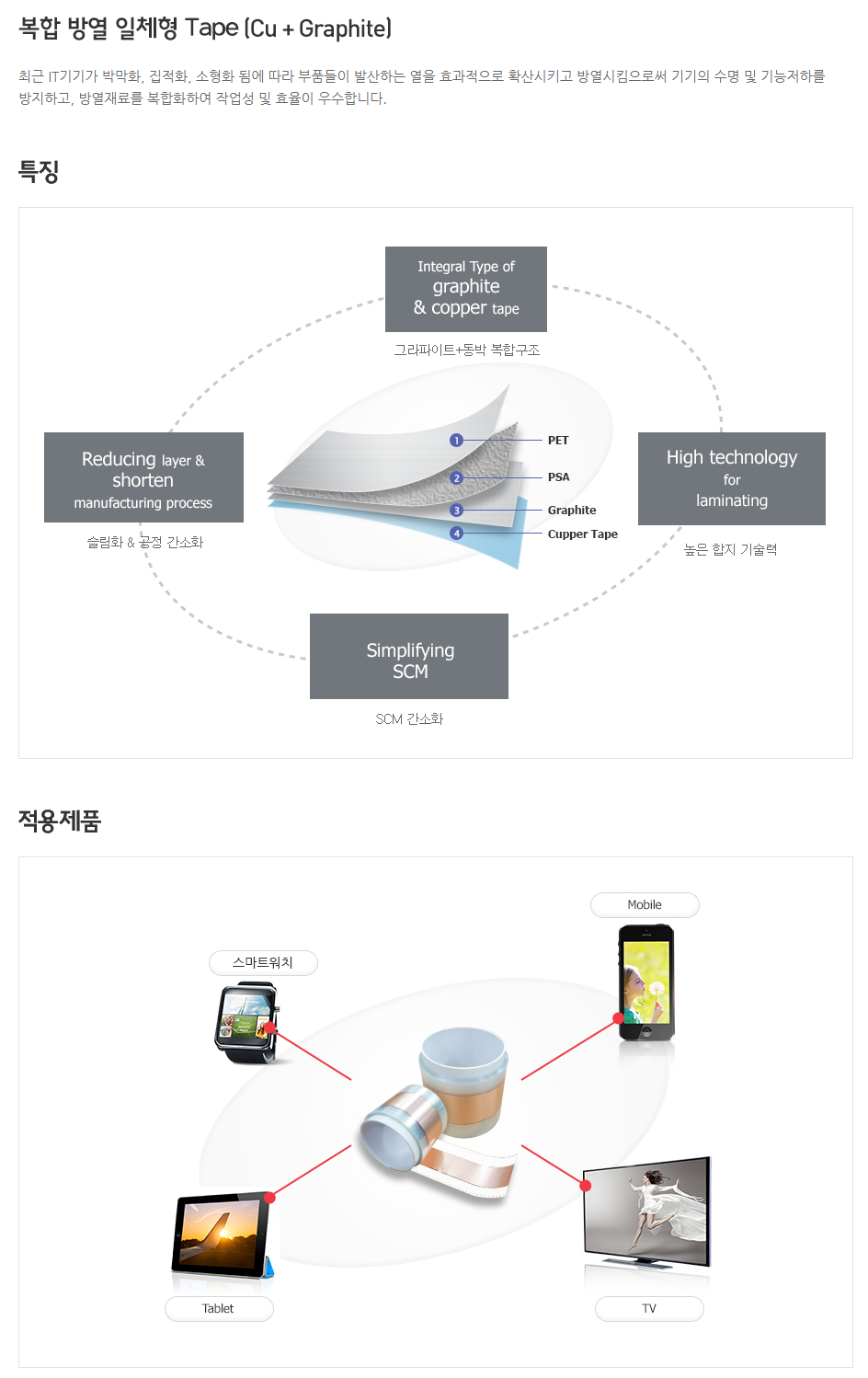 복합 방열 일체형 Tape (Cu + Graphite)

최근 IT기기가 박막화, 집적화, 소형화 됨에 따라 부품들이 발산하는 열을 효과적으로 확산시키고 방열시킴으로써 기기의 수명 및 기능저하를 방지하고, 방열재료를 복합화하여 작업성 및 효율이 우수합니다.

특징

Integral Type of graphite & copper tape

그라파이트+동박 복합구조

Reducing layer & shorten manufacturing process

슬림화 & 공정 간소화

1 PET
2 PSA
3 Graphite
4 Cupper Tape

High technology for laminating

높은 합지 기술력

Simplifying SCM

SCM 간소화

적용제품

Mobile

스마트워치

Tablet

TV